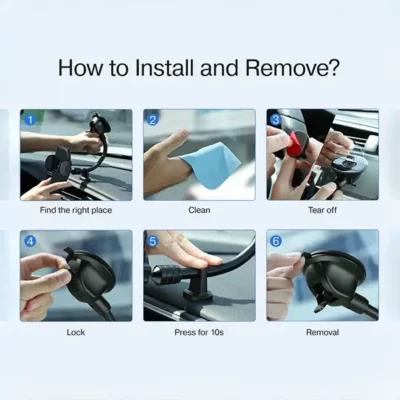 How to Install and Remove?

1

Find the right place

2

Clean

3

Tear off

4

Lock

5

Press for 10s

6

Removal